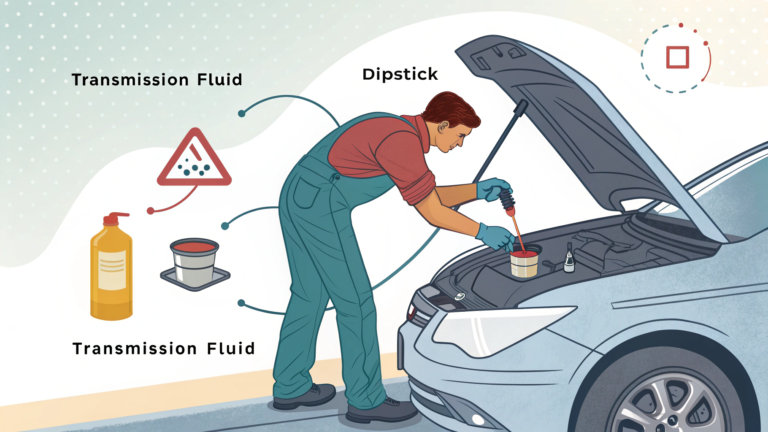 Transmission Fluid

Dipstick

Transmission Fluid